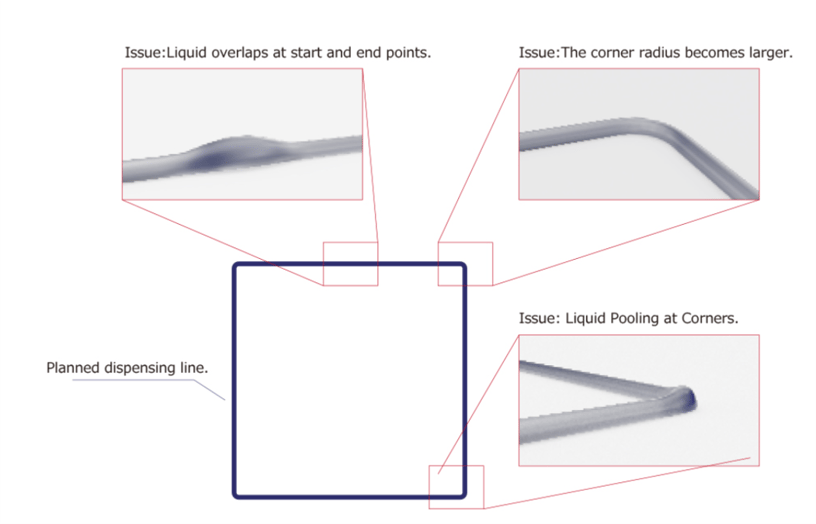 Issue:Liquid overlaps at start and end points.

Issue:The corner radius becomes larger.

Issue: Liquid Pooling at Corners.

Planned dispensing line.