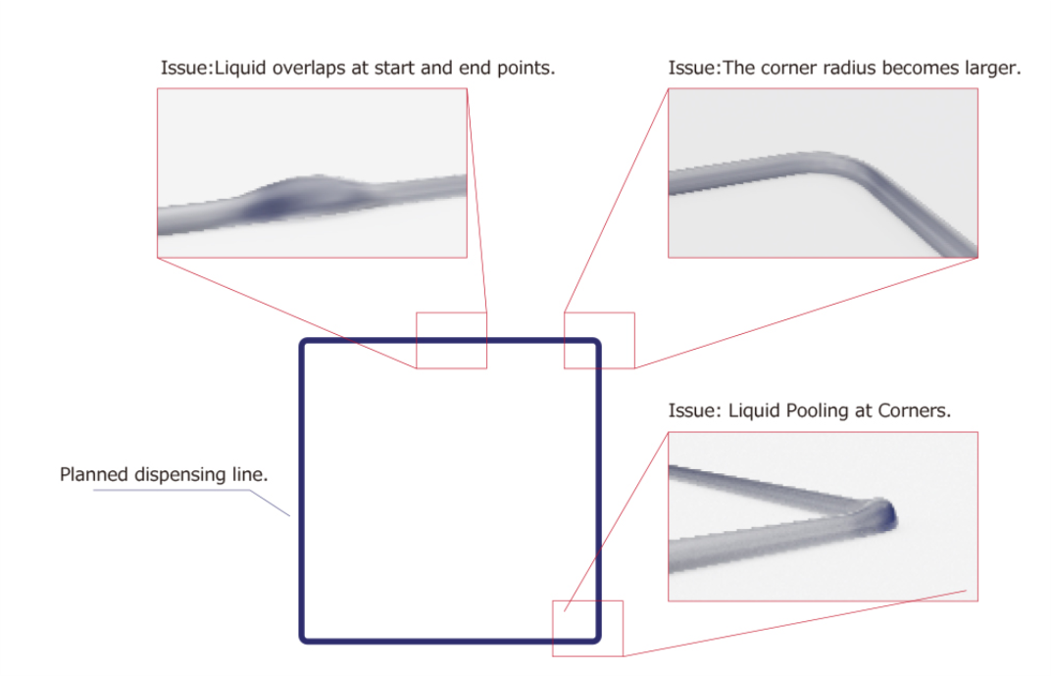 Issue:Liquid overlaps at start and end points.

Issue:The corner radius becomes larger.

Issue: Liquid Pooling at Corners.

Planned dispensing line.